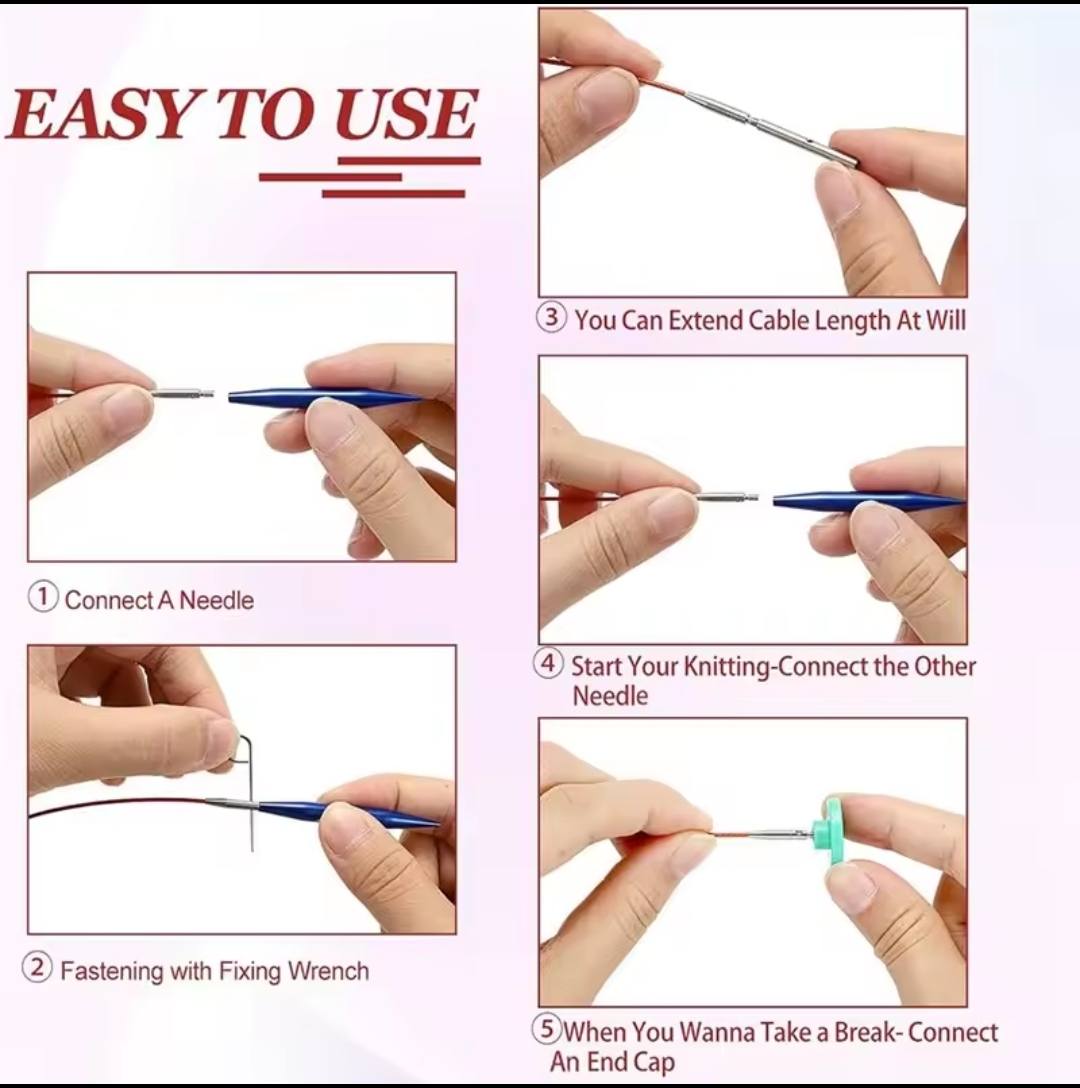 EASY TO USE

① Connect A Needle

② Fastening with Fixing Wrench

③ You Can Extend Cable Length At Will

④ Start Your Knitting-Connect the Other Needle

⑤ When You Wanna Take a Break- Connect An End Cap